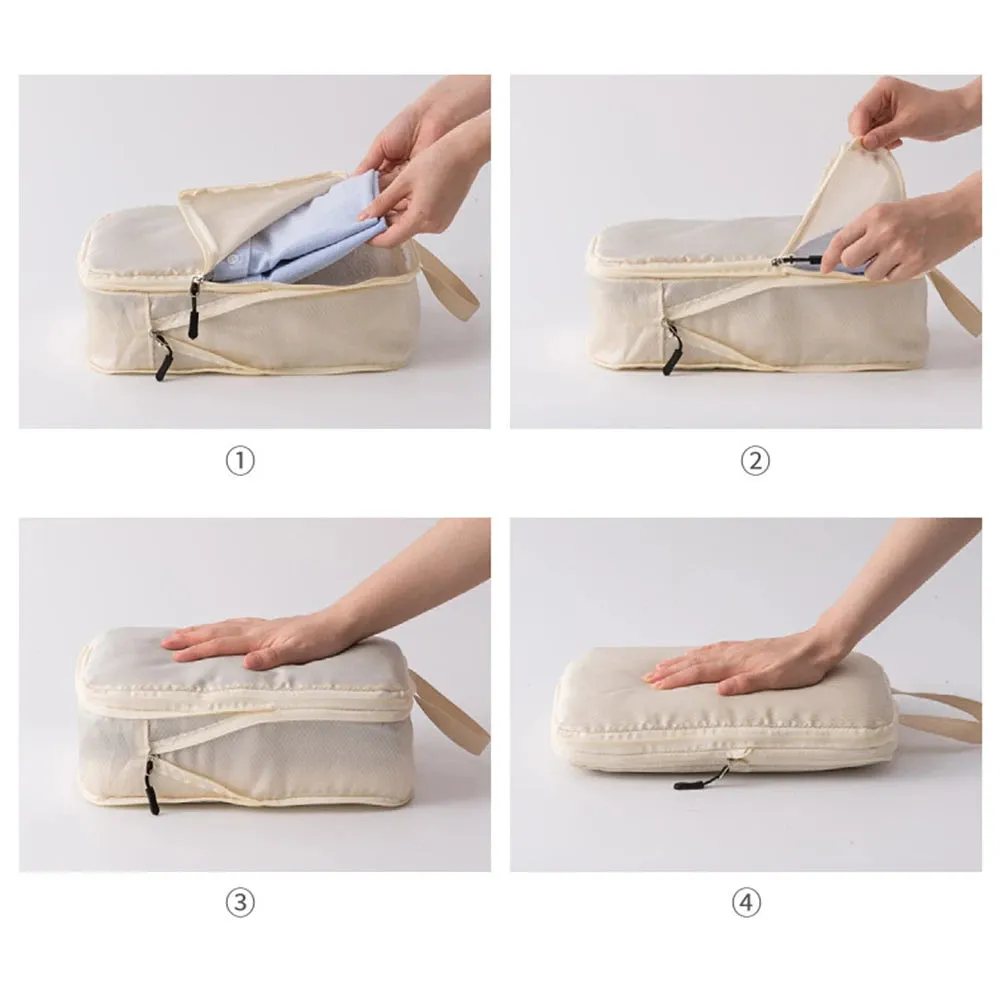 ①

②

③

④