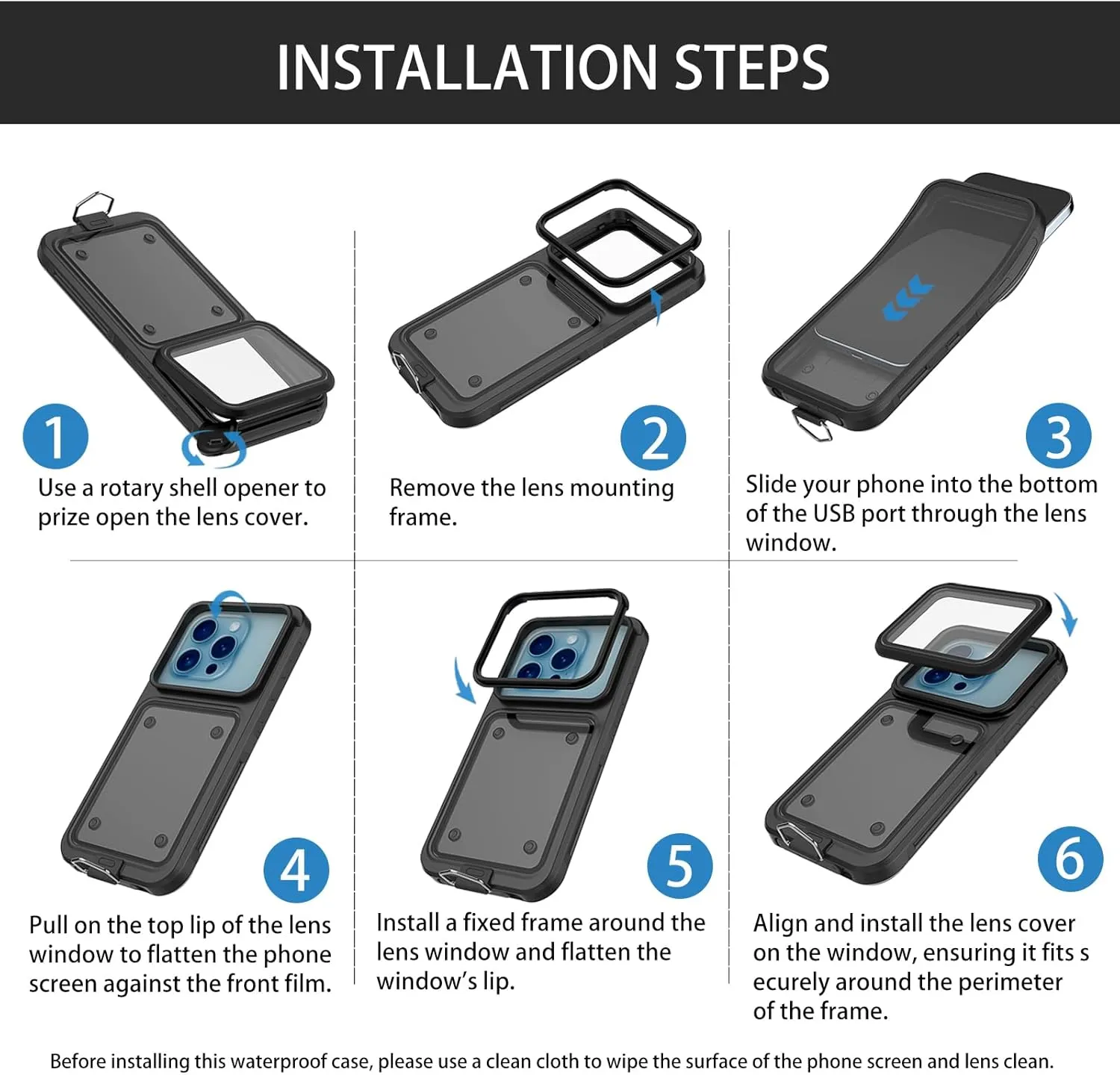 INSTALLATION STEPS

1
Use a rotary shell opener to prize open the lens cover.

2
Remove the lens mounting frame.

3
Slide your phone into the bottom of the USB port through the lens window.

4
Pull on the top lip of the lens window to flatten the phone screen against the front film.

5
Install a fixed frame around the lens window and flatten the window's lip.

6
Align and install the lens cover on the window, ensuring it fits s ecurely around the perimeter of the frame.

Before installing this waterproof case, please use a clean cloth to wipe the surface of the phone screen and lens clean.