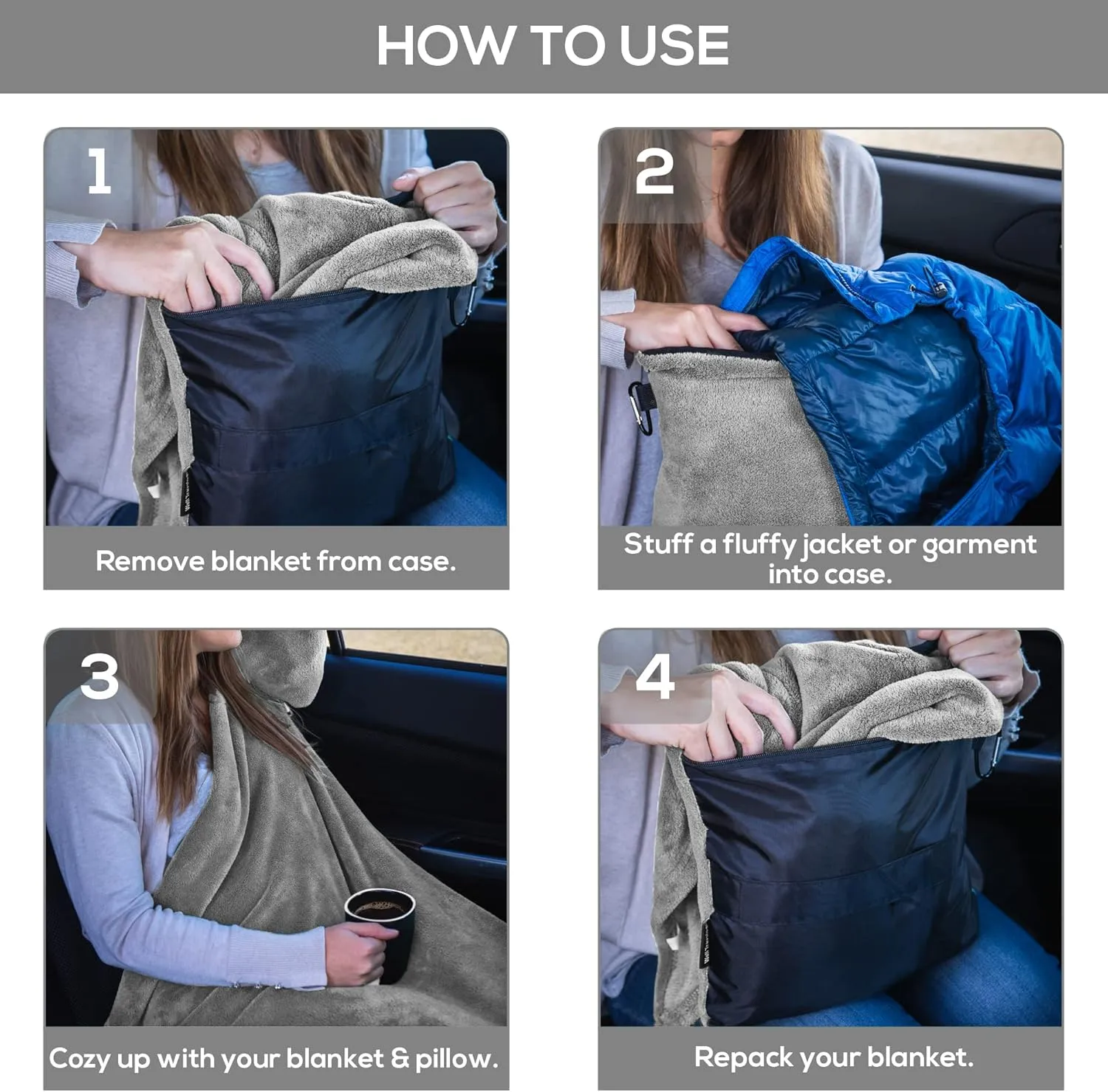 HOW TO USE

1

Remove blanket from case.

2

Stuff a fluffy jacket or garment into case.

3

Cozy up with your blanket & pillow.

4

Repack your blanket.